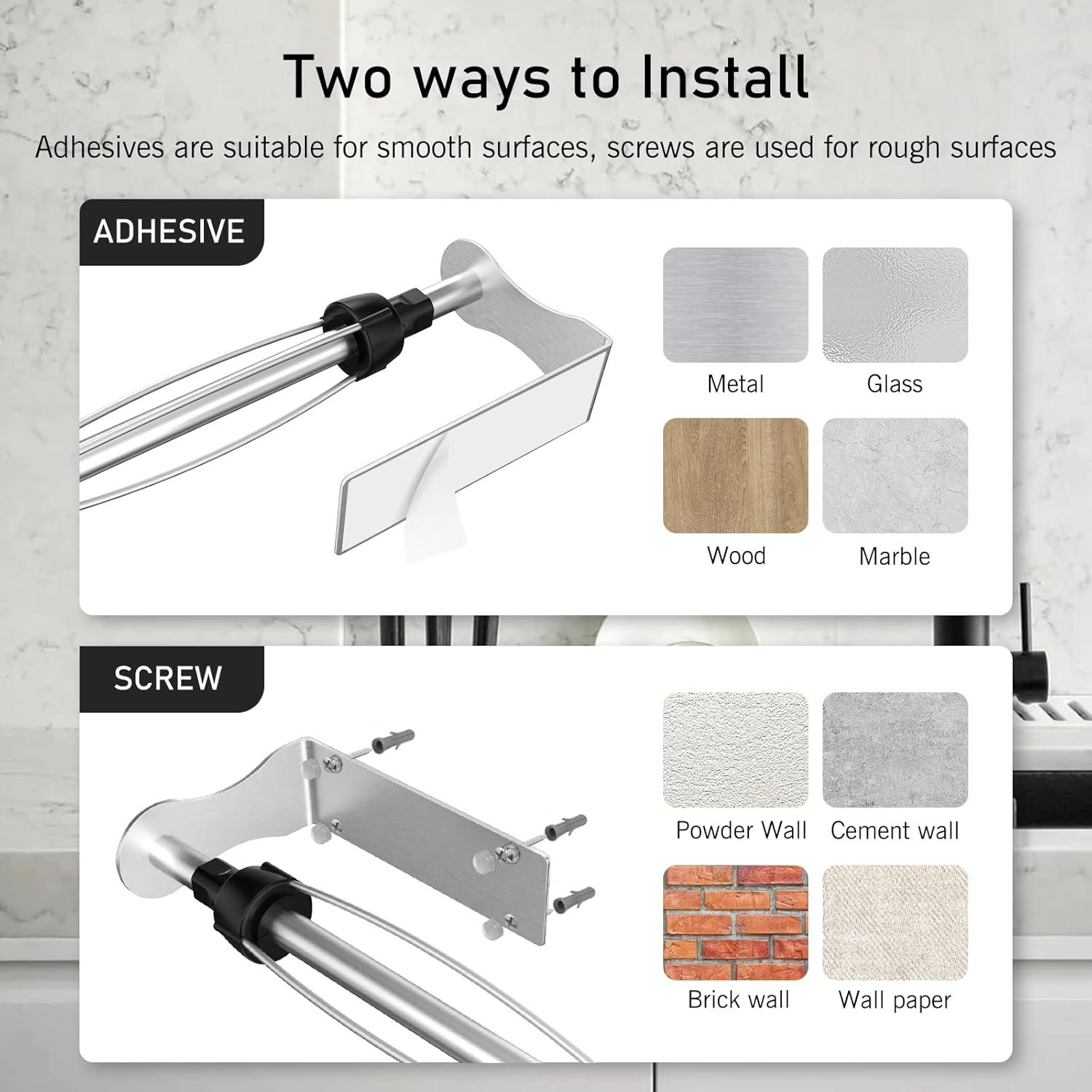 Two ways to Install

Adhesives are suitable for smooth surfaces, screws are used for rough surfaces

ADHESIVE

Metal

Glass

Wood

Marble

SCREW

Powder Wall

Cement wall

Brick wall

Wall paper