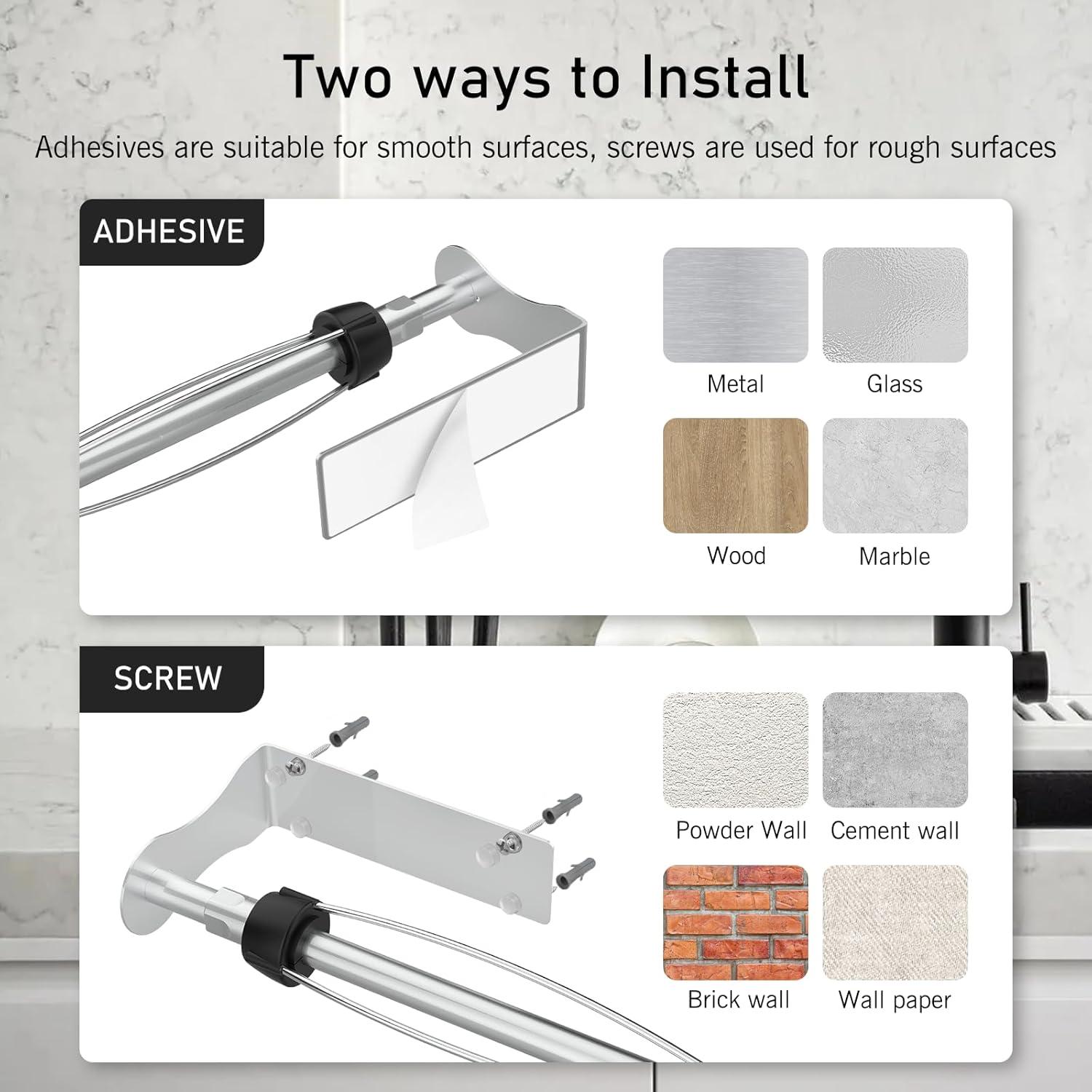 Two ways to Install

Adhesives are suitable for smooth surfaces, screws are used for rough surfaces

ADHESIVE

Metal

Glass

Wood

Marble

SCREW

Powder Wall

Cement wall

Brick wall

Wall paper